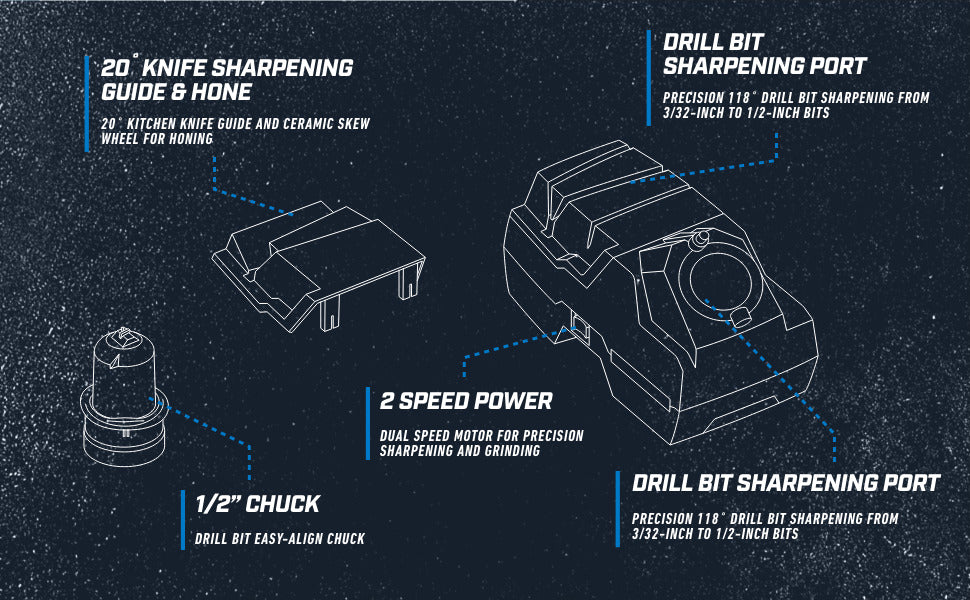 20° KNIFE SHARPENING GUIDE & HONE

20° KITCHEN KNIFE GUIDE AND CERAMIC SKEW WHEEL FOR HONING

DRILL BIT SHARPENING PORT

PRECISION 118° DRILL BIT SHARPENING FROM 3/32-INCH TO 1/2-INCH BITS

2 SPEED POWER

DUAL SPEED MOTOR FOR PRECISION SHARPENING AND GRINDING

1/2" CHUCK

DRILL BIT EASY-ALIGN CHUCK

DRILL BIT SHARPENING PORT

PRECISION 118° DRILL BIT SHARPENING FROM 3/32-INCH TO 1/2-INCH BITS